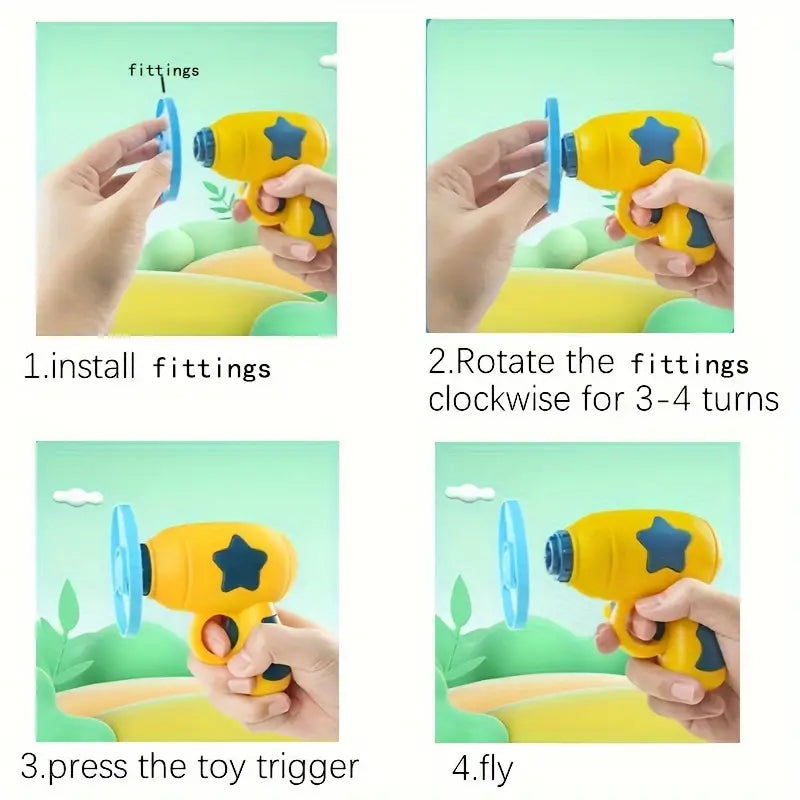 fittings

1.install fittings

2.Rotate the fittings clockwise for 3-4 turns

3.press the toy trigger

4.fly